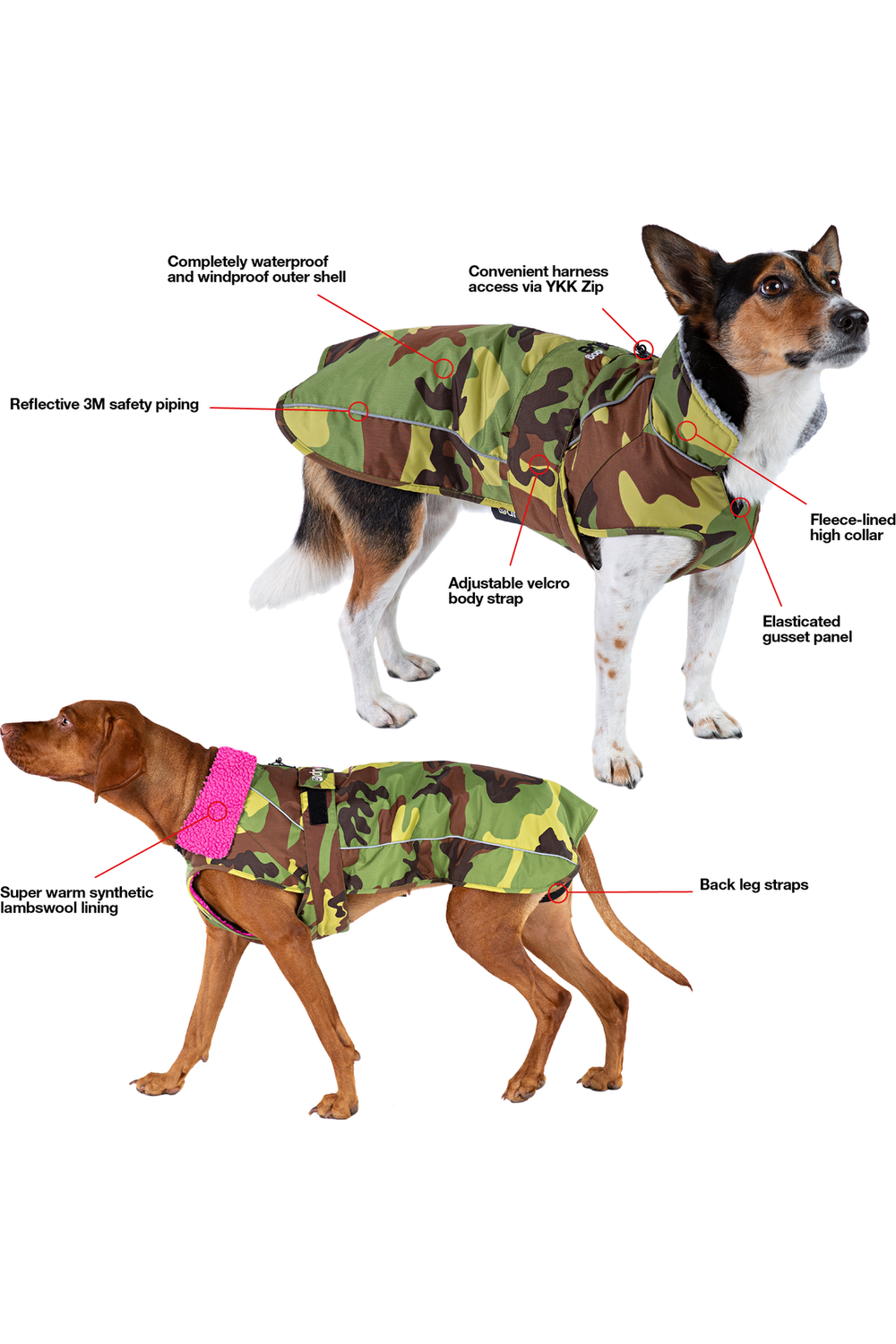 Completely waterproof and windproof outer shell

Convenient harness access via YKK Zip

Reflective 3M safety piping

Fleece-lined high collar

Adjustable velcro body strap

Elasticated gusset panel

Super warm synthetic lambswool lining

Back leg straps